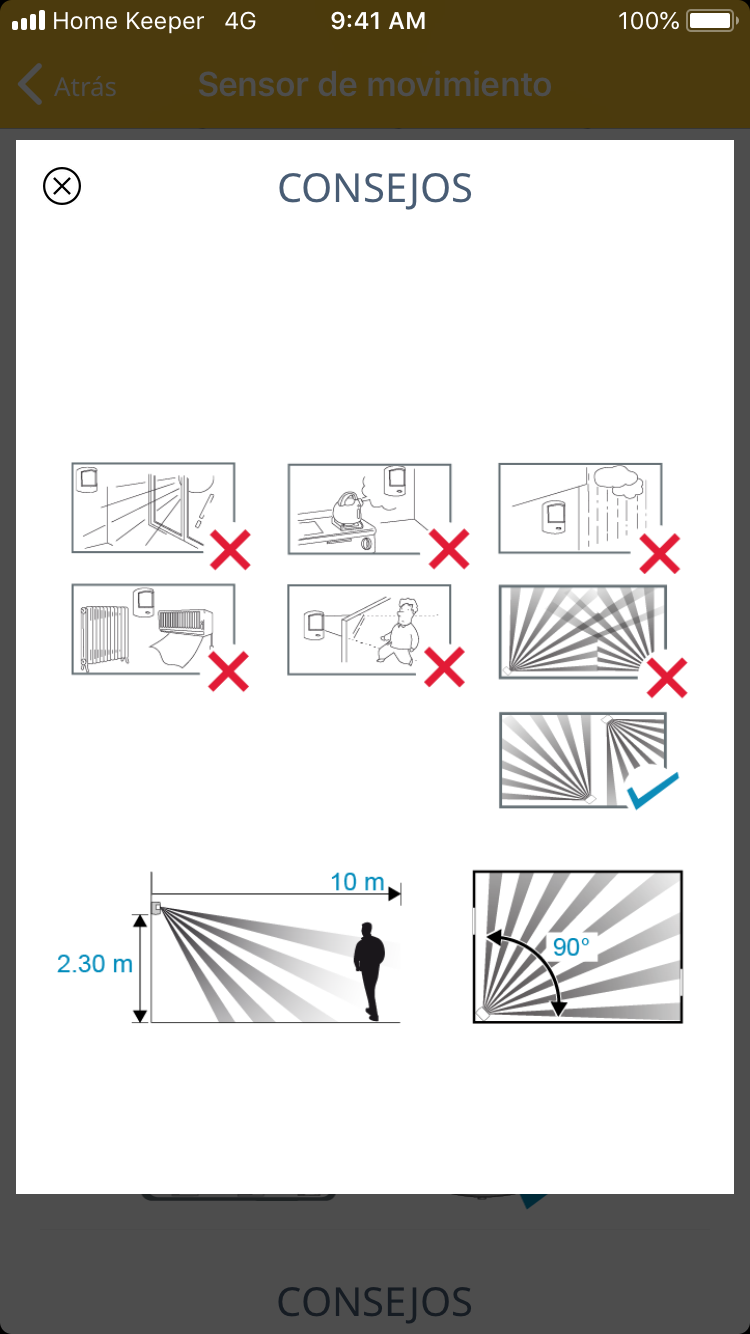 Home Keeper 4G 9:41 AM 100%

Atrás Sensor de movimiento

CONSEJOS

10 m

2.30 m

90°

CONSEJOS